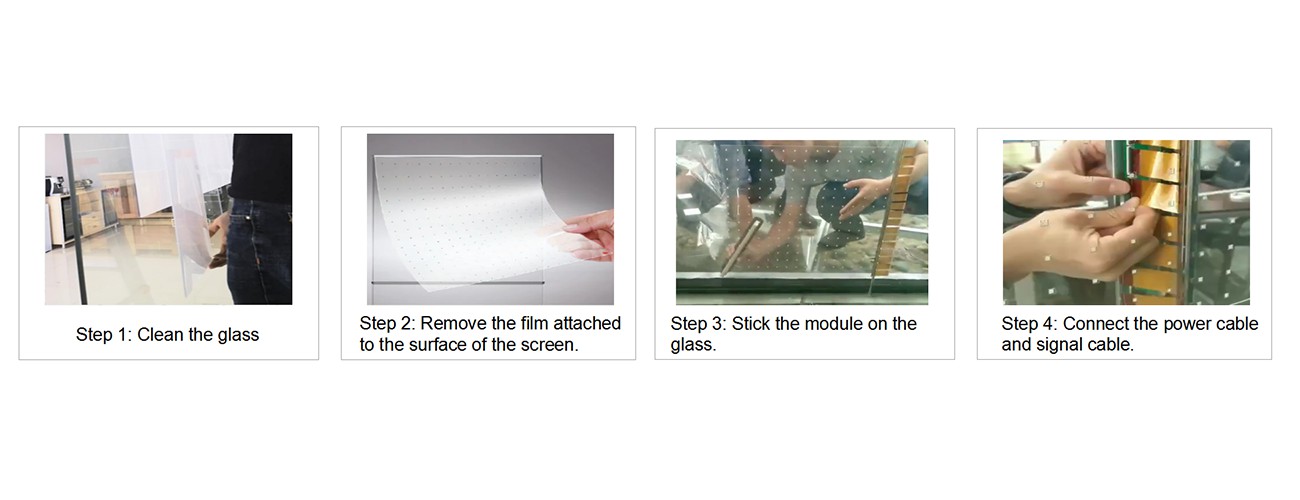 Step 1: Clean the glass

Step 2: Remove the film attached to the surface of the screen.

Step 3: Stick the module on the glass.

Step 4: Connect the power cable and signal cable.