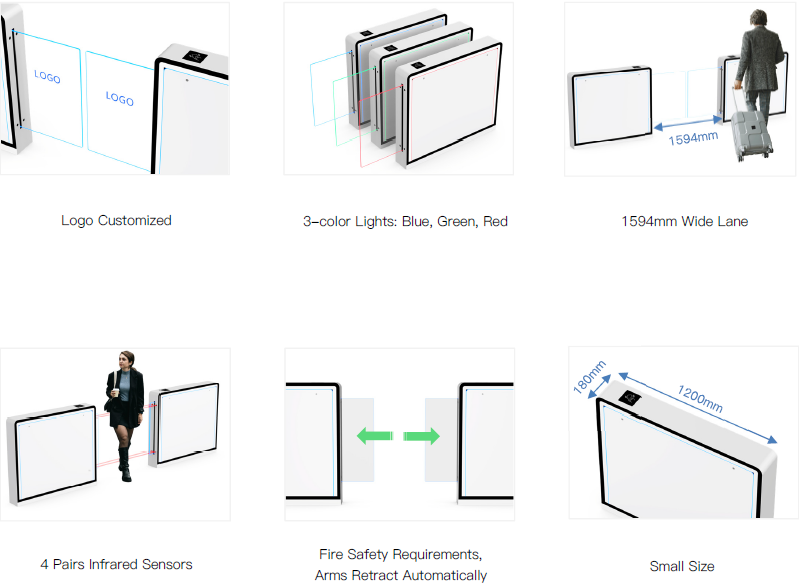 LOGO

LOGO

Logo Customized

3-color Lights: Blue, Green, Red

1594mm

1594mm Wide Lane

4 Pairs Infrared Sensors

Fire Safety Requirements, Arms Retract Automatically

180mm

1200mm

Small Size