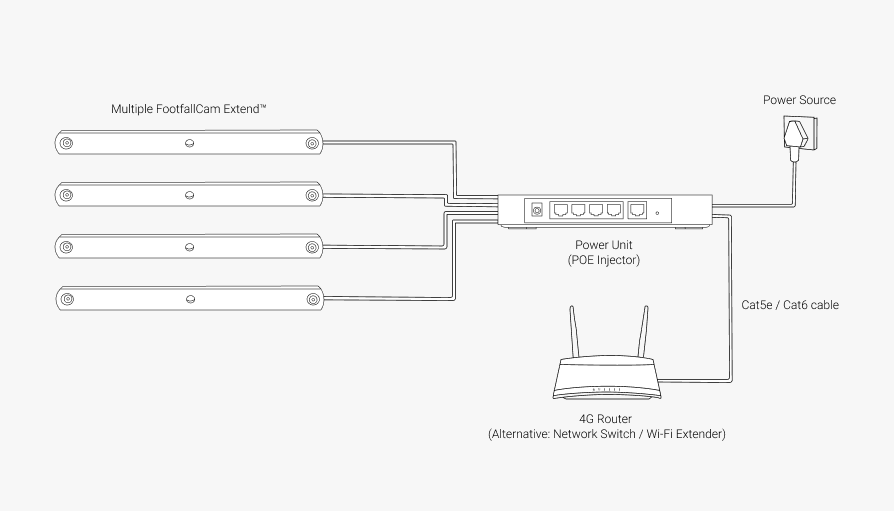 Multiple FootfallCam Extend™

Power Source

Power Unit
(POE Injector)

Cat5e / Cat6 cable

4G Router
(Alternative: Network Switch / Wi-Fi Extender)