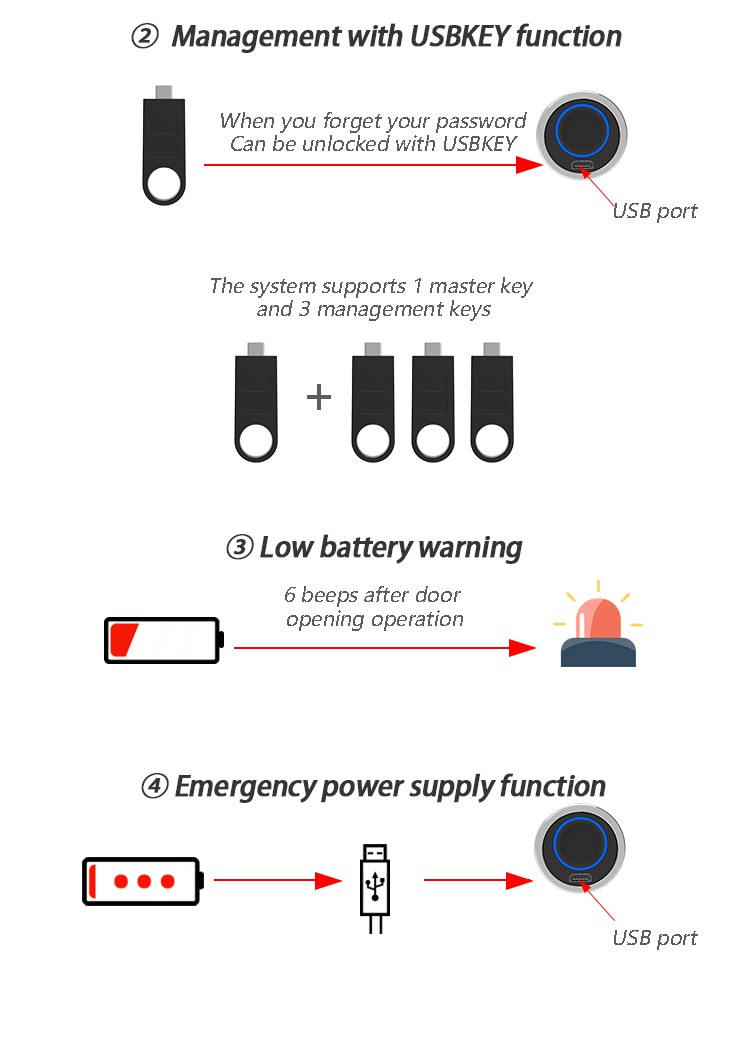 ② Management with USBKEY function

When you forget your password
Can be unlocked with USBKEY

USB port

The system supports 1 master key
and 3 management keys

+

③ Low battery warning

6 beeps after door
opening operation

④ Emergency power supply function

USB port