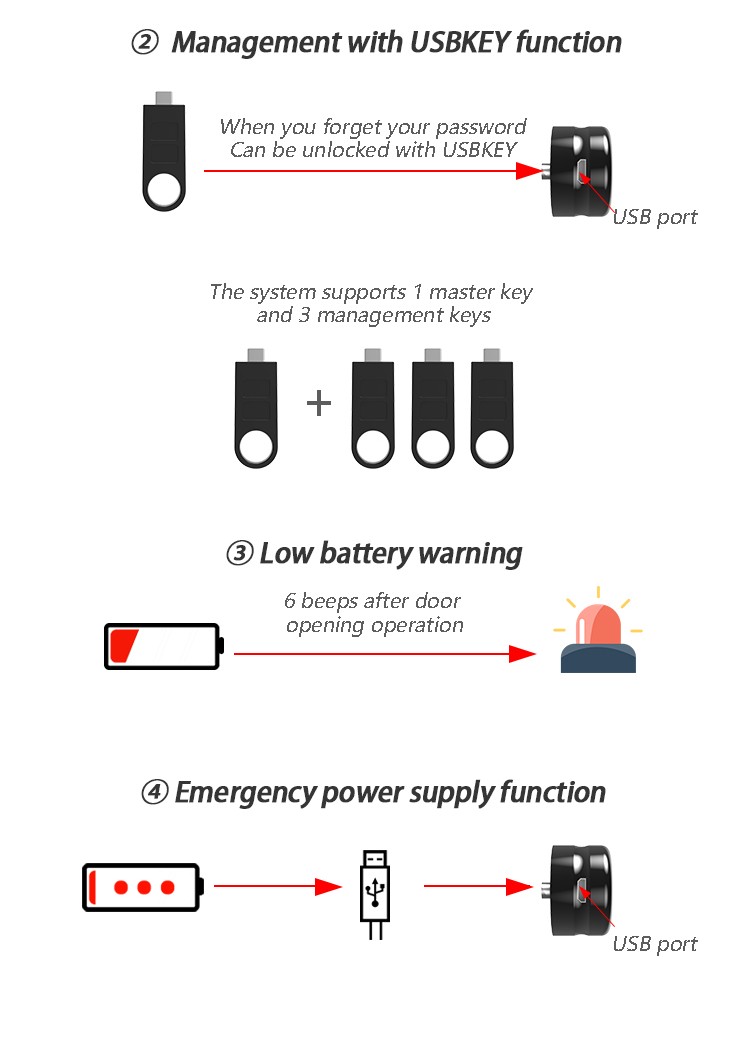 ② Management with USBKEY function

When you forget your password
Can be unlocked with USBKEY

USB port

The system supports 1 master key
and 3 management keys

+

③ Low battery warning

6 beeps after door
opening operation

④ Emergency power supply function

USB port